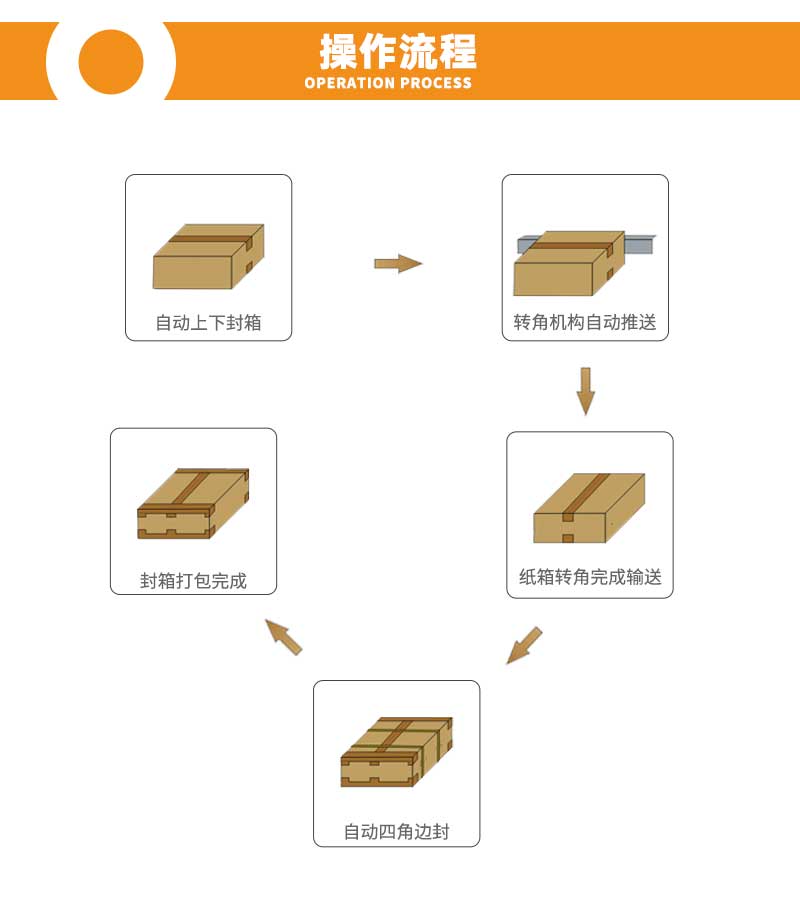 操作流程
OPERATION PROCESS

自动上下封箱

转角机构自动推送

纸箱转角完成输送

自动四角边封

封箱打包完成